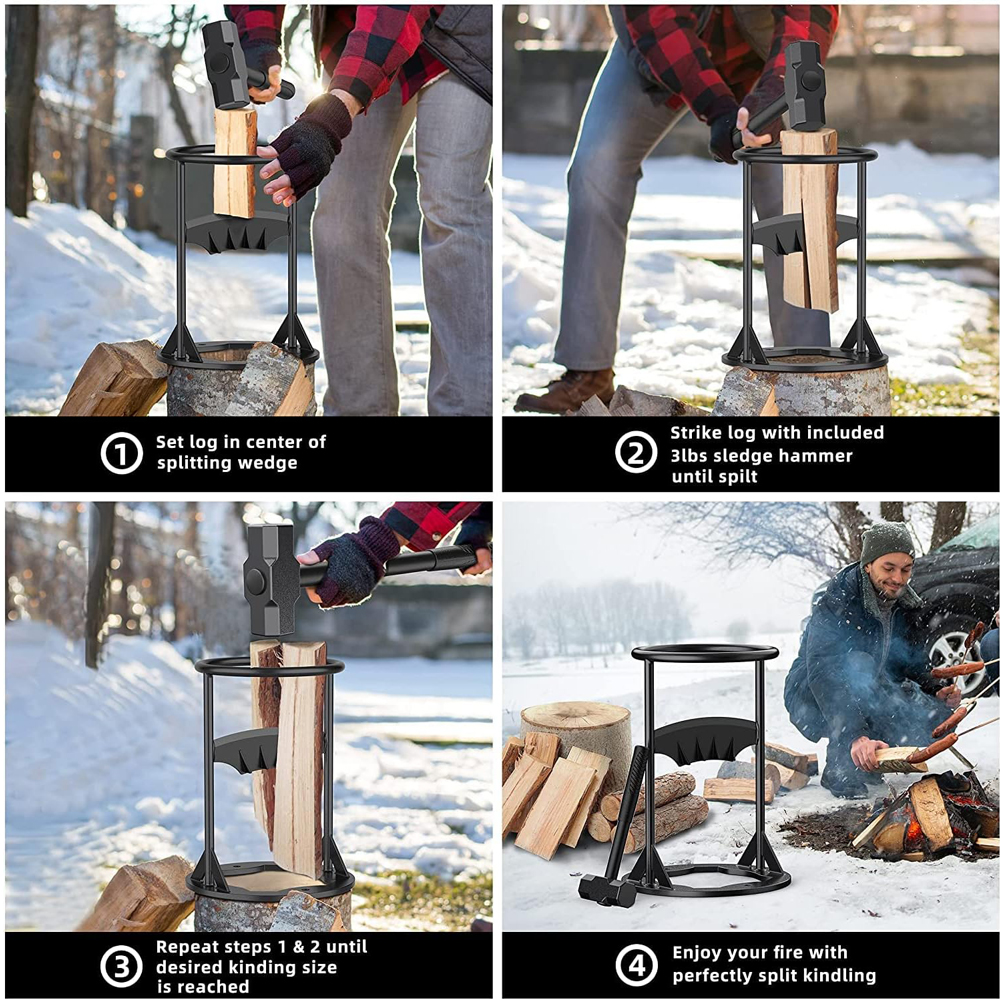 ① Set log in center of splitting wedge

② Strike log with included 3lbs sledge hammer until spilt

③ Repeat steps 1 & 2 until desired kinding size is reached

④ Enjoy your fire with perfectly split kindling