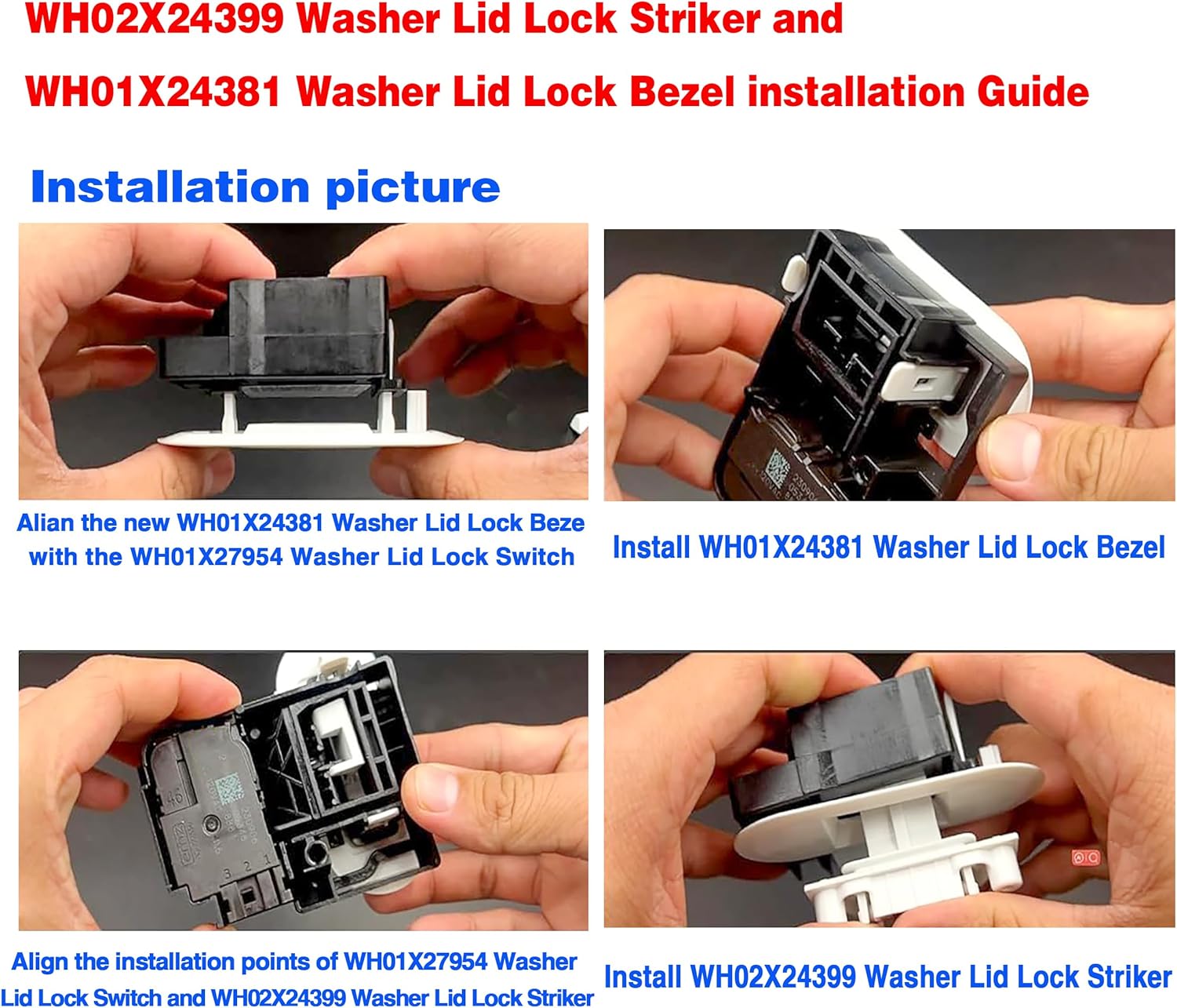 WH02X24399 Washer Lid Lock Striker and

WH01X24381 Washer Lid Lock Bezel installation Guide

Installation picture

Alian the new WH01X24381 Washer Lid Lock Beze with the WH01X27954 Washer Lid Lock Switch

Install WH01X24381 Washer Lid Lock Bezel

Align the installation points of WH01X27954 Washer Lid Lock Switch and WH02X24399 Washer Lid Lock Striker

Install WH02X24399 Washer Lid Lock Striker