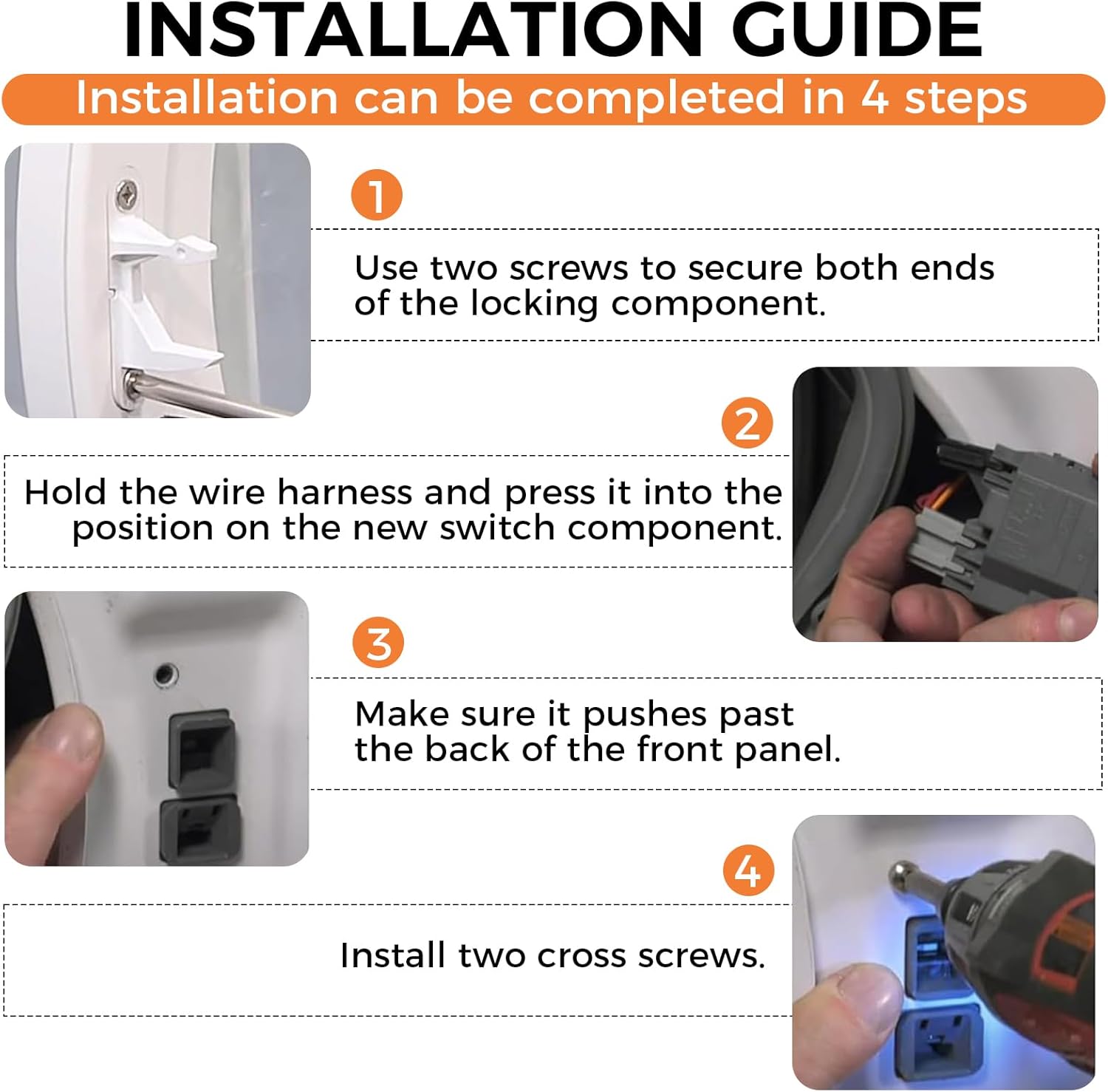 INSTALLATION GUIDE

Installation can be completed in 4 steps

1

Use two screws to secure both ends of the locking component.

2

Hold the wire harness and press it into the position on the new switch component.

3

Make sure it pushes past the back of the front panel.

4

Install two cross screws.