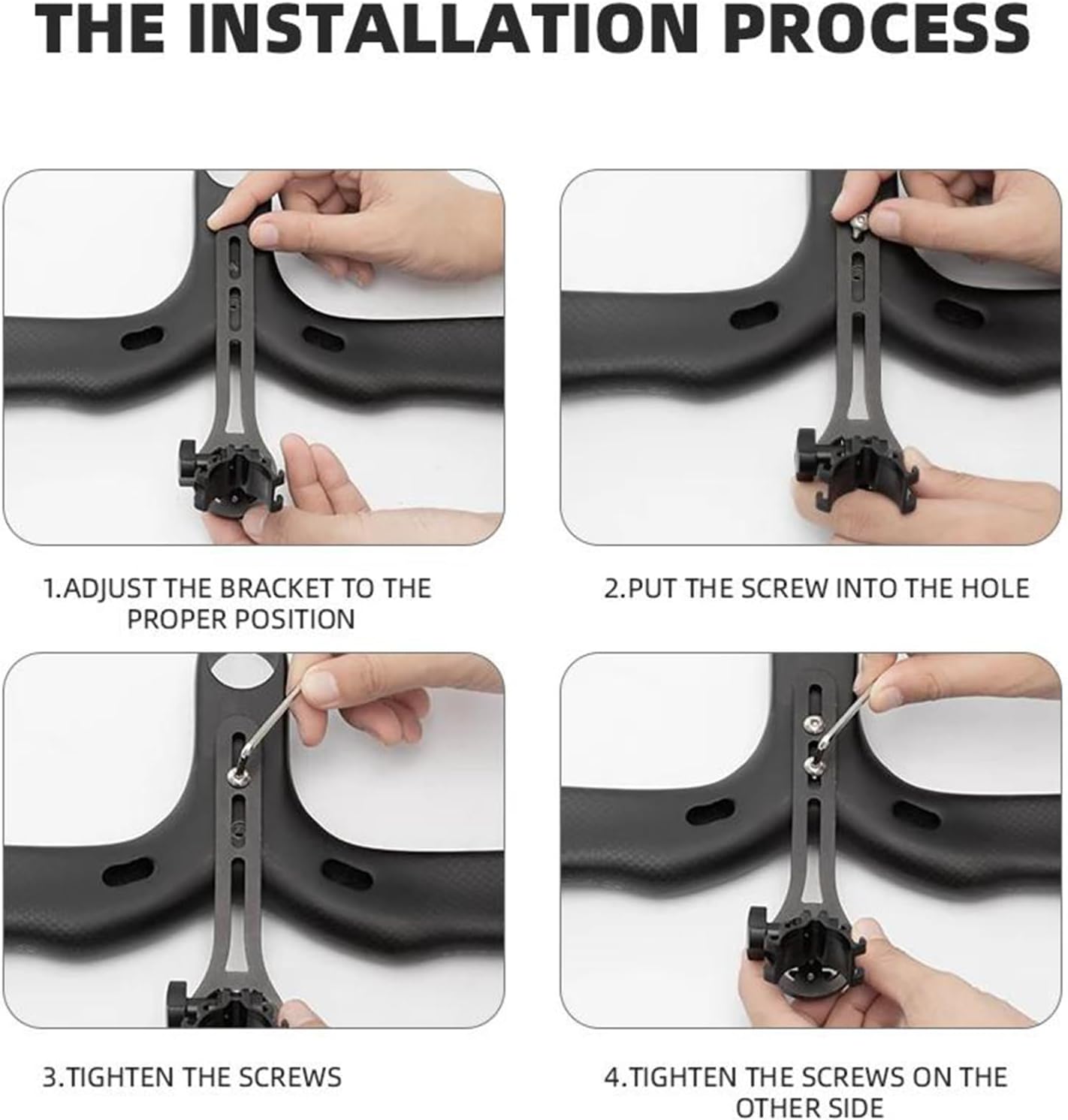 THE INSTALLATION PROCESS

1.ADJUST THE BRACKET TO THE PROPER POSITION

2.PUT THE SCREW INTO THE HOLE

3.TIGHTEN THE SCREWS

4.TIGHTEN THE SCREWS ON THE OTHER SIDE