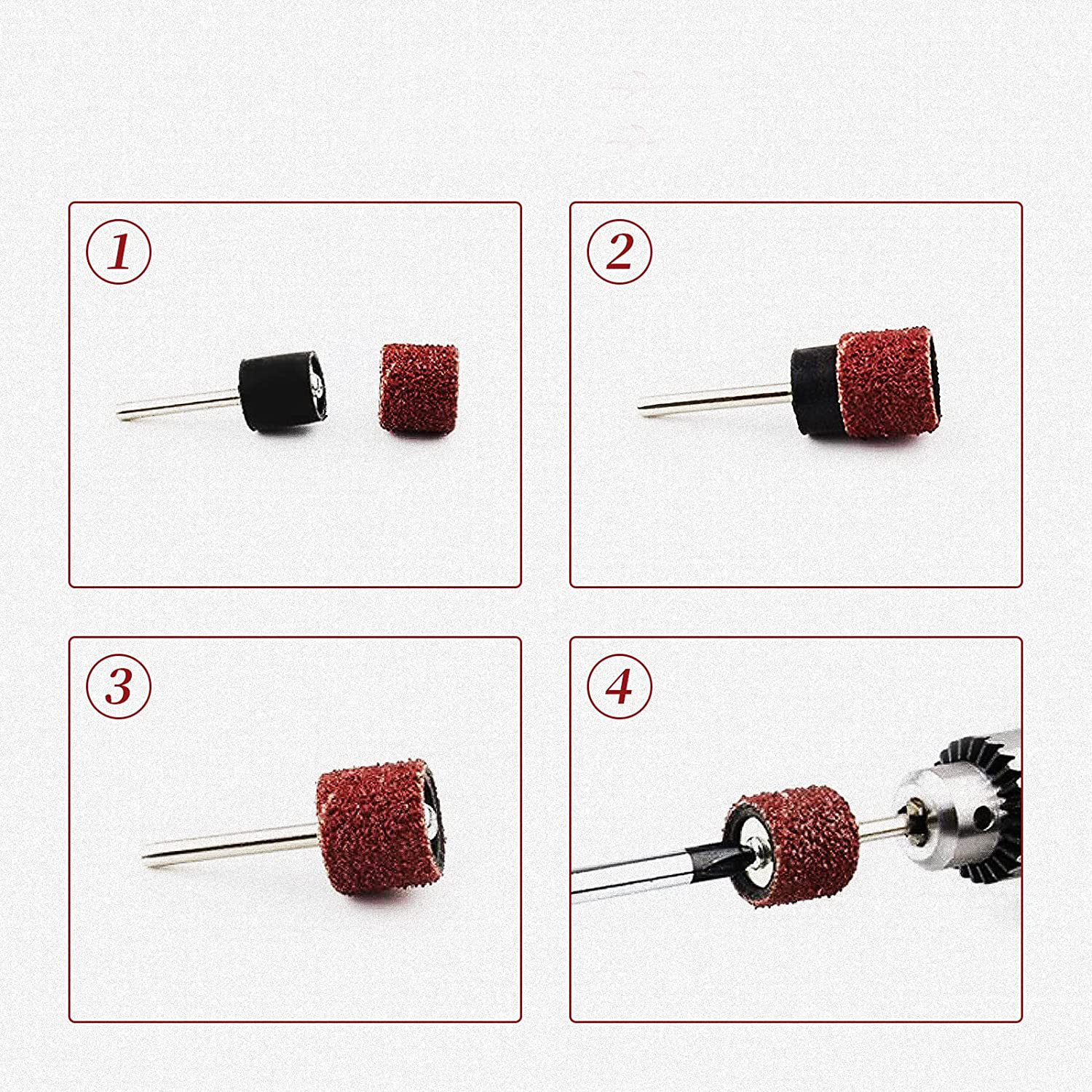 1

2

3

4