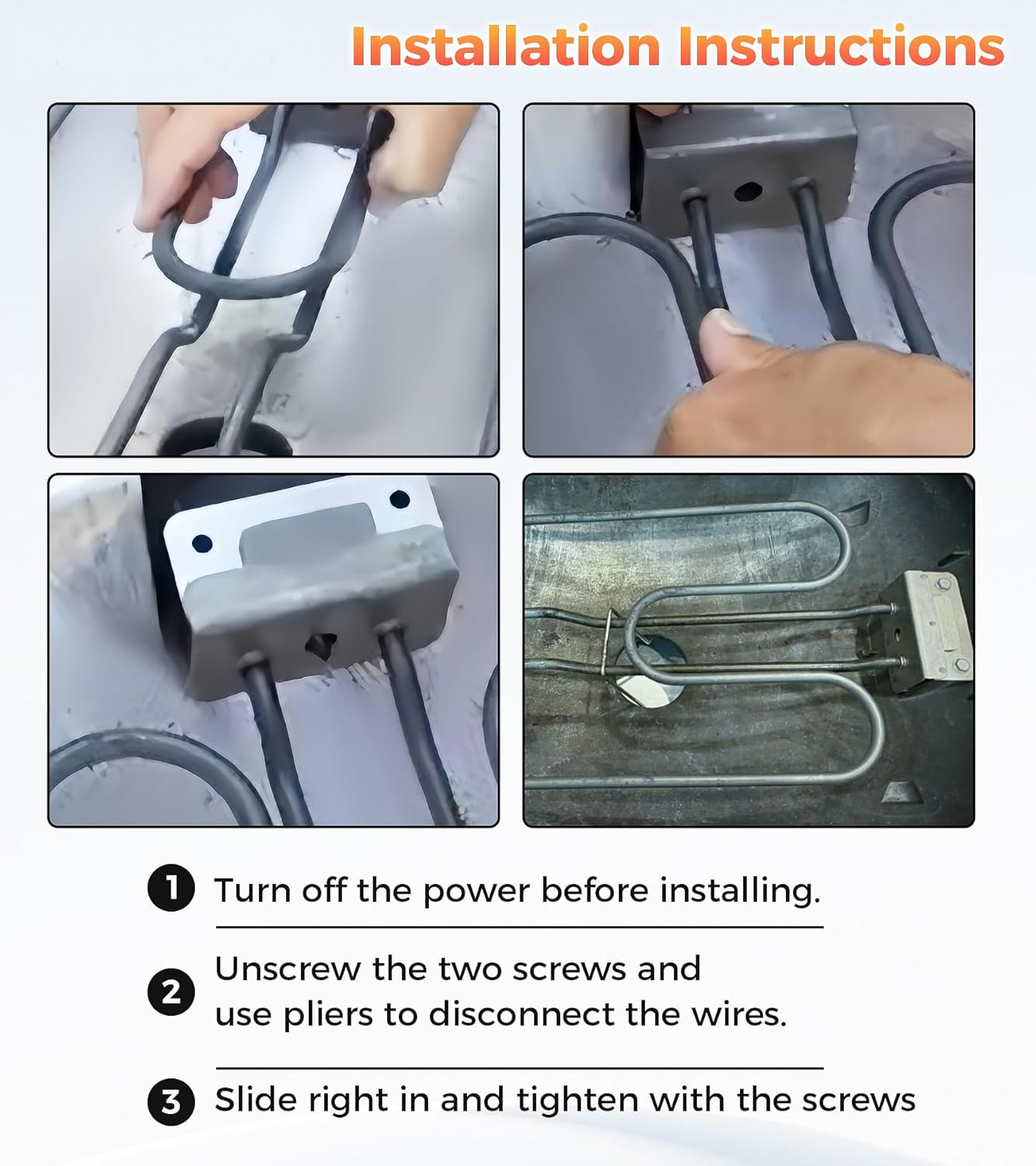 Installation Instructions

1 Turn off the power before installing.

2 Unscrew the two screws and use pliers to disconnect the wires.

3 Slide right in and tighten with the screws