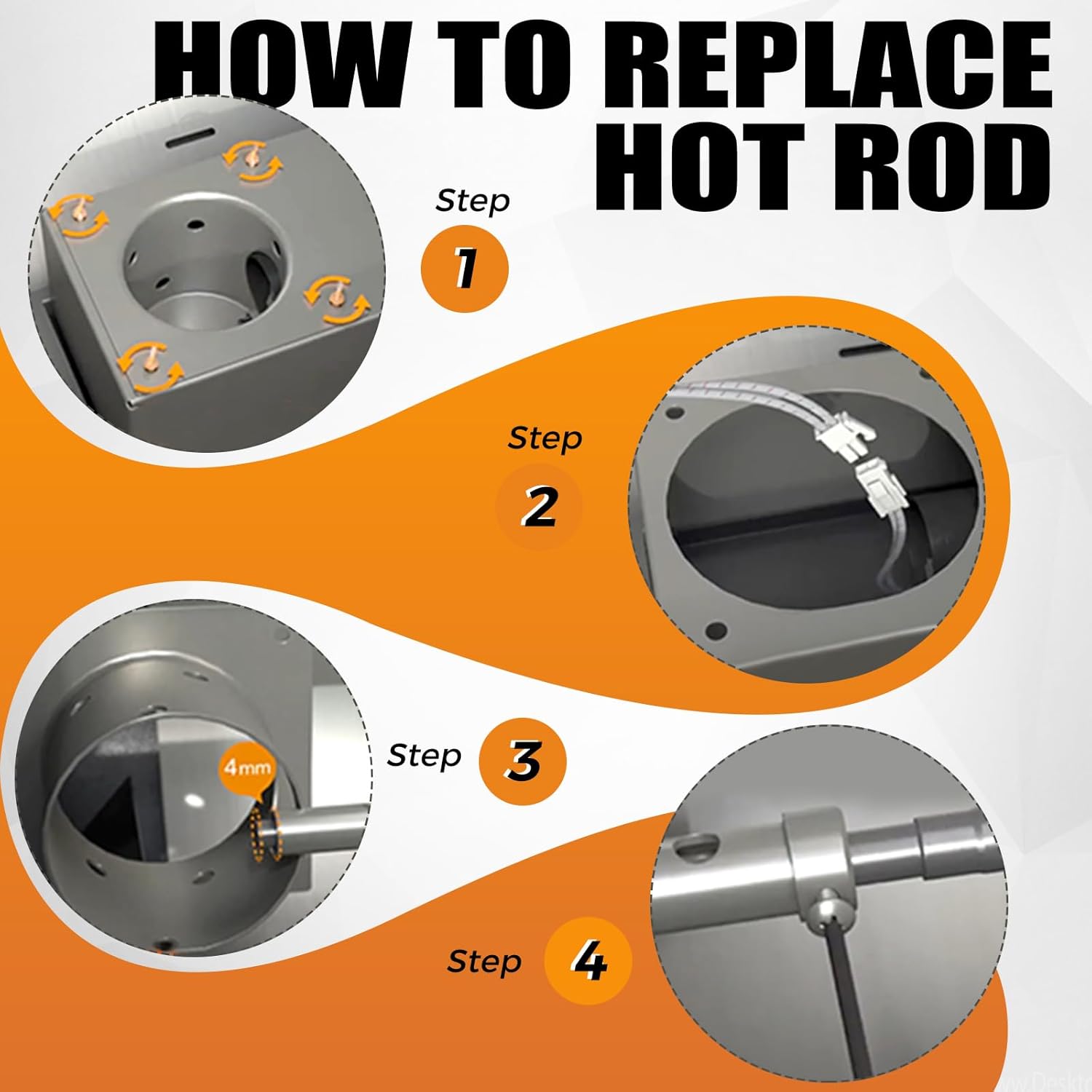 HOW TO REPLACE HOT ROD

Step 1

Step 2

Step 3

4mm

Step 4