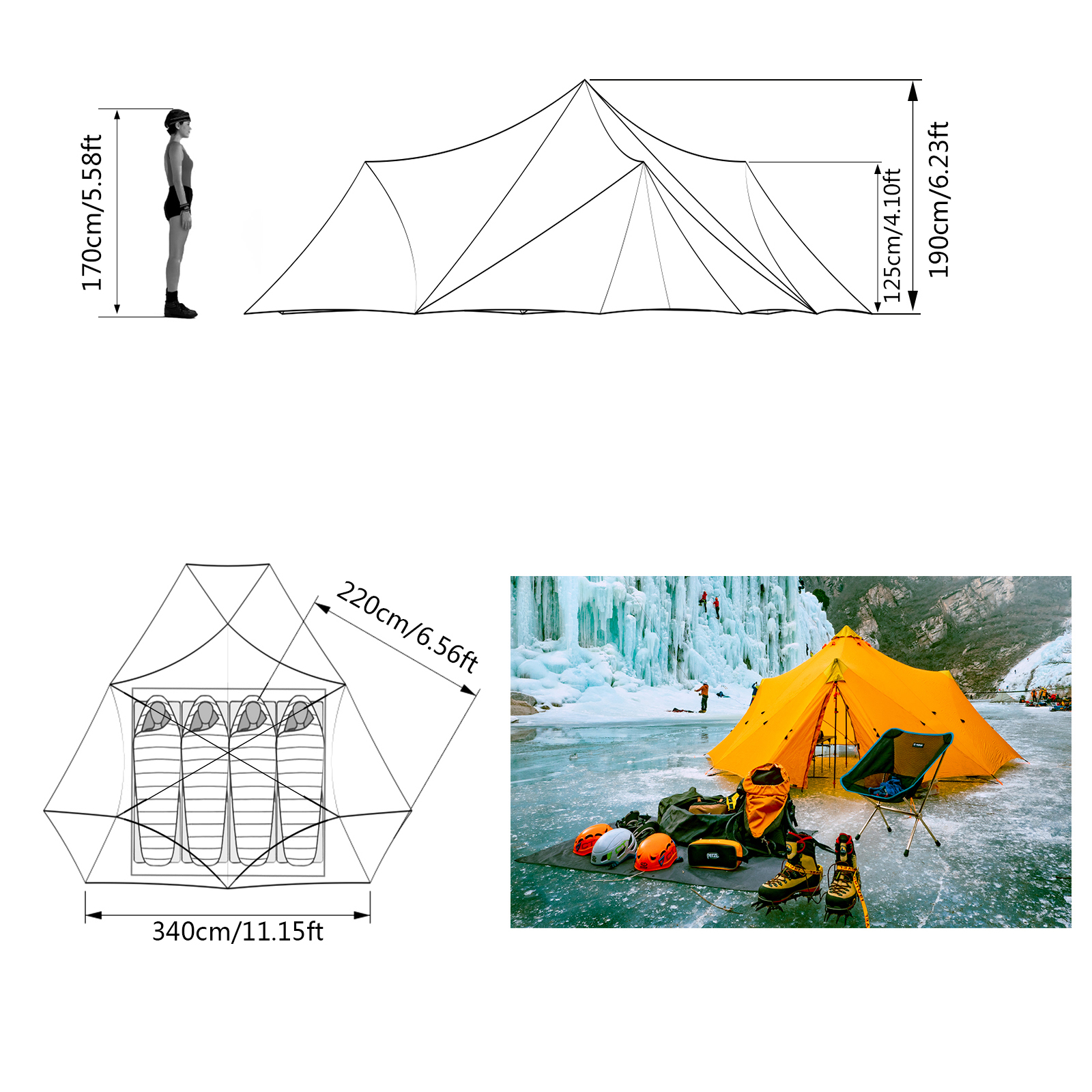 170cm/5.58ft

125cm/4.10ft

190cm/6.23ft

220cm/6.56ft

340cm/11.15ft

PETZL