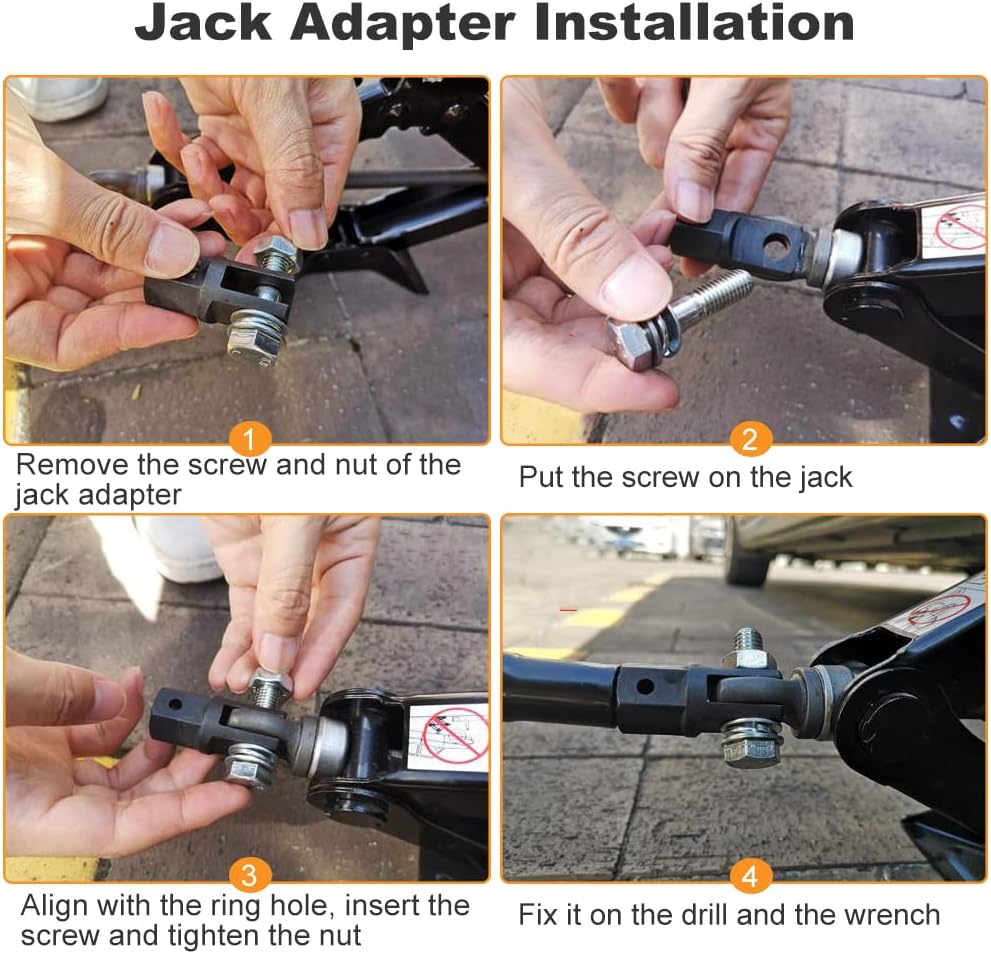 Jack Adapter Installation

1
Remove the screw and nut of the jack adapter

2
Put the screw on the jack

3
Align with the ring hole, insert the screw and tighten the nut

4
Fix it on the drill and the wrench