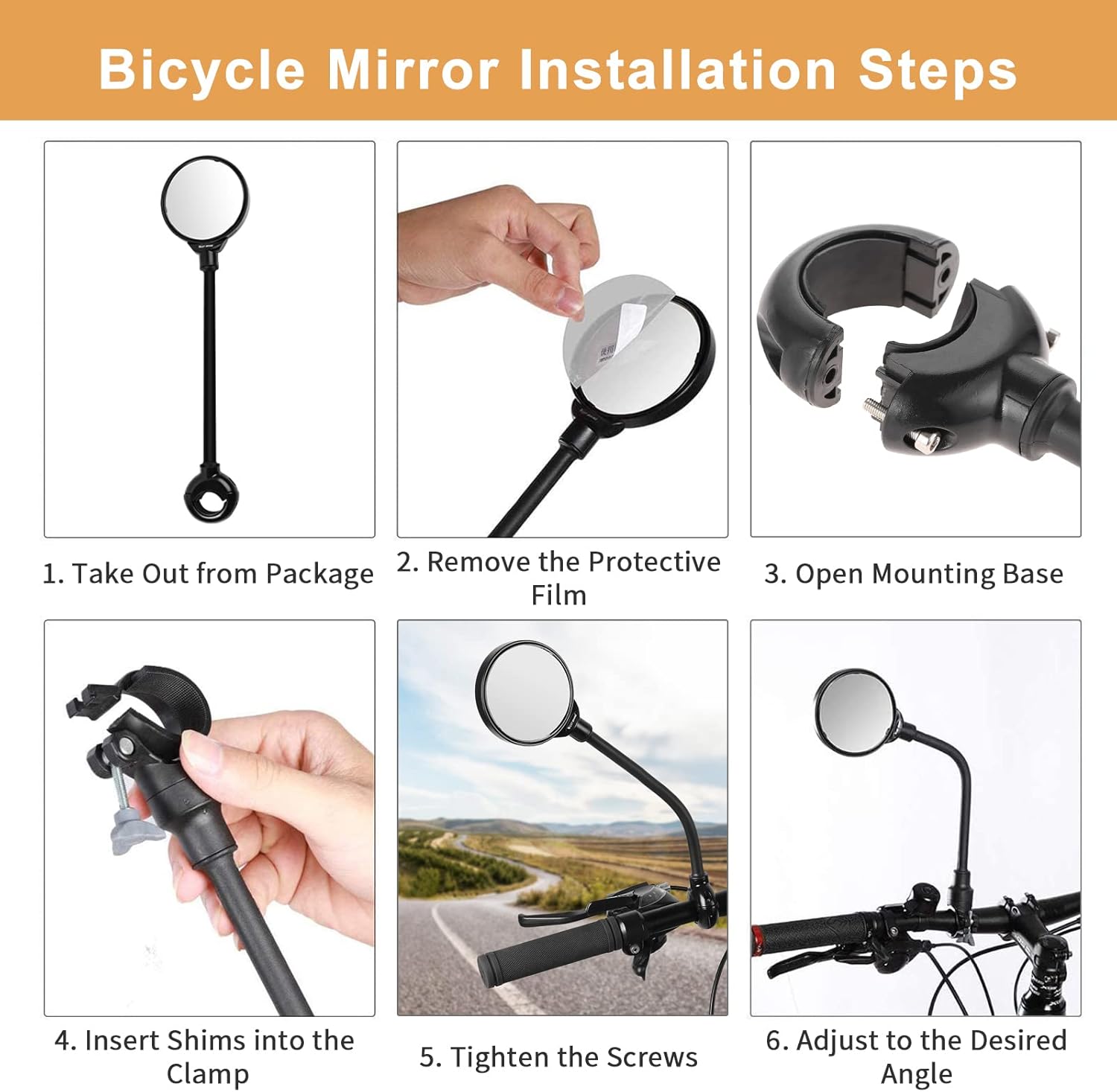 Bicycle Mirror Installation Steps

1. Take Out from Package

2. Remove the Protective Film

3. Open Mounting Base

4. Insert Shims into the Clamp

5. Tighten the Screws

6. Adjust to the Desired Angle